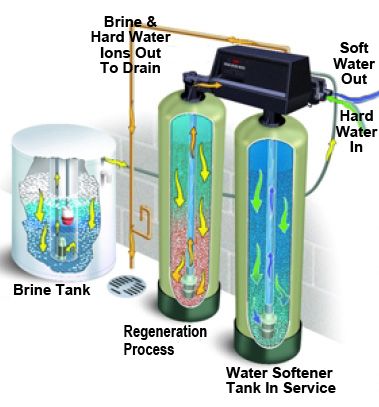 Brine & Hard Water Ions Out To Drain

Soft Water Out

Hard Water In

Brine Tank

Regeneration Process

Water Softener Tank In Service